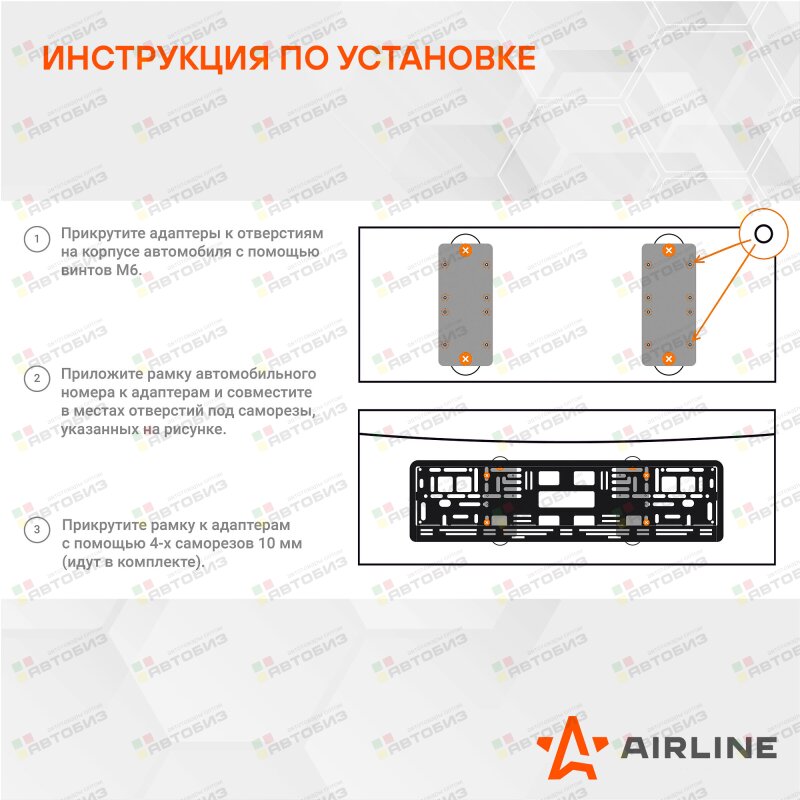 ИНСТРУКЦИЯ ПО УСТАНОВКЕ

1 Прикрутите адаптеры к отверстиям на корпусе автомобиля с помощью винтов М6.

2 Приложите рамку автомобильного номера к адаптерам и совместите в местах отверстий под саморезы, указанных на рисунке.

3 Прикрутите рамку к адаптерам с помощью 4-х саморезов 10 мм (идут в комплекте).

AIRLINE

АВТОБИЗ